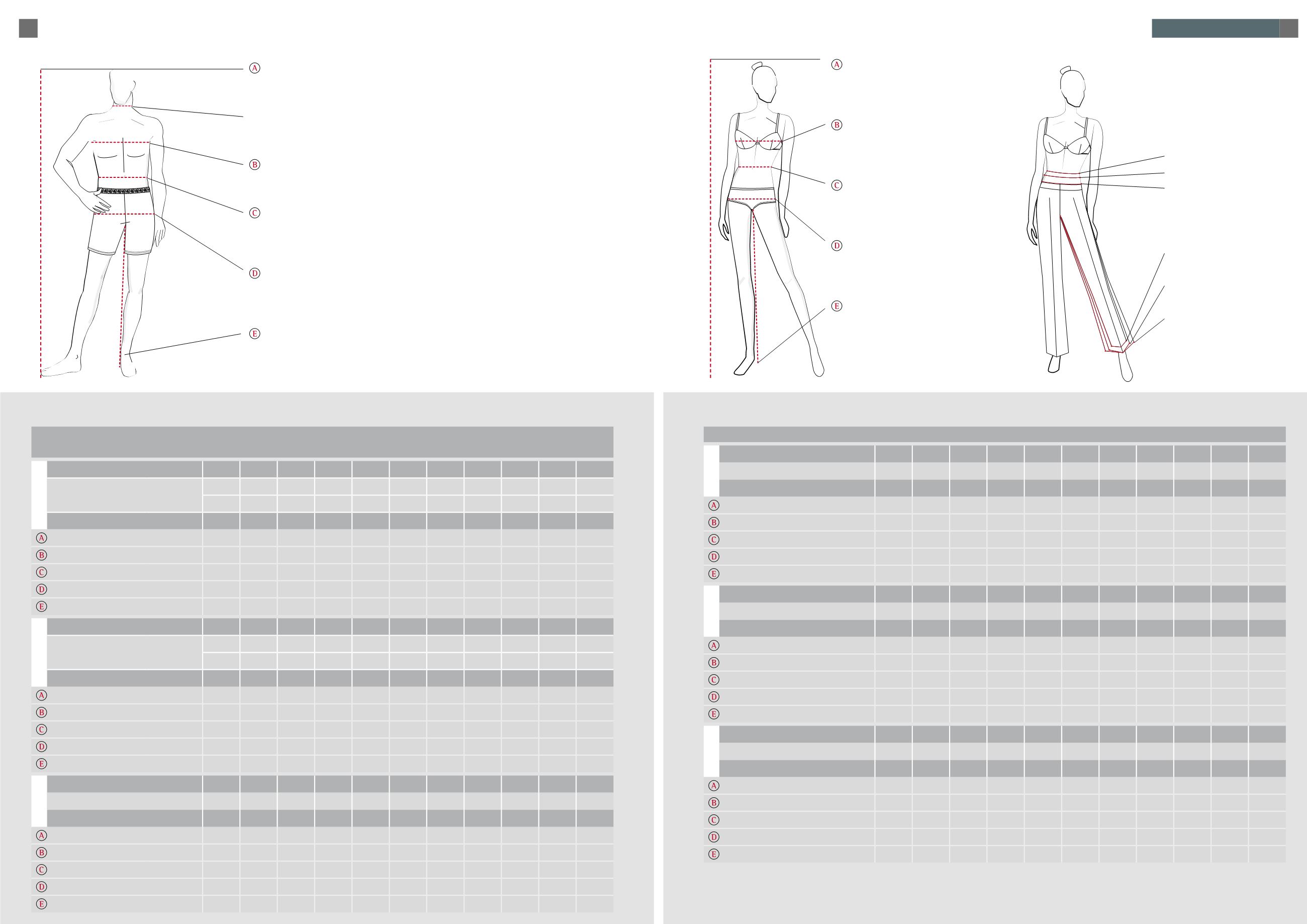 A
B
C
D
E

A
B
C
D
E

A
B
C
D
E

A
B
C
D
E

A
B
C
D
E

A
B
C
D
E

A
B
C
D
E

A
B
C
D
E